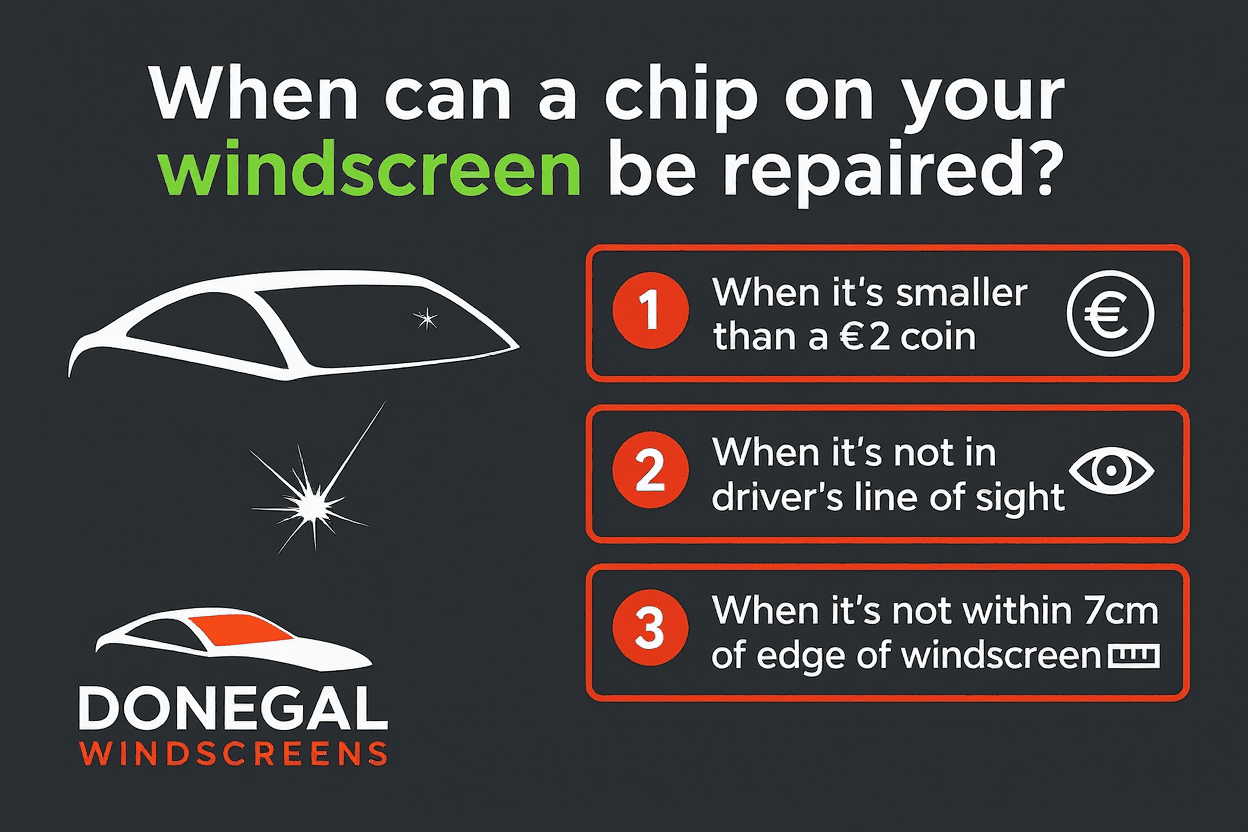 When can a chip on your windscreen be repaired?

1 When it's smaller than a €2 coin

€

2 When it's not in driver's line of sight

3 When it's not within 7cm of edge of windscreen

DONEGAL
WINDSCREENS