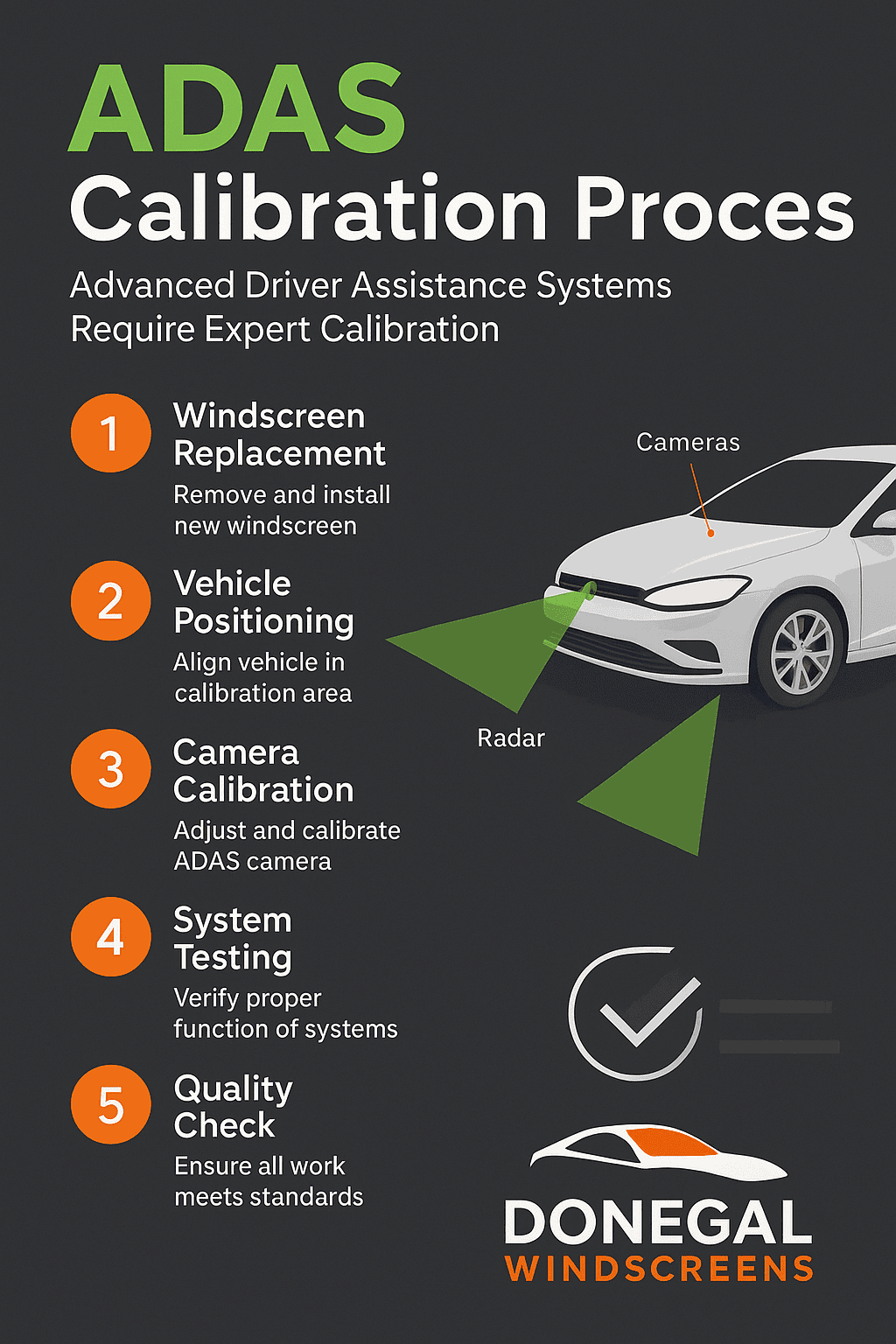 ADAS
Calibration Proces

Advanced Driver Assistance Systems Require Expert Calibration

1 Windscreen Replacement
Remove and install new windscreen

2 Vehicle Positioning
Align vehicle in calibration area

3 Camera Calibration
Adjust and calibrate ADAS camera

4 System Testing
Verify proper function of systems

5 Quality Check
Ensure all work meets standards

Cameras

Radar

DONEGAL
WINDSCREENS